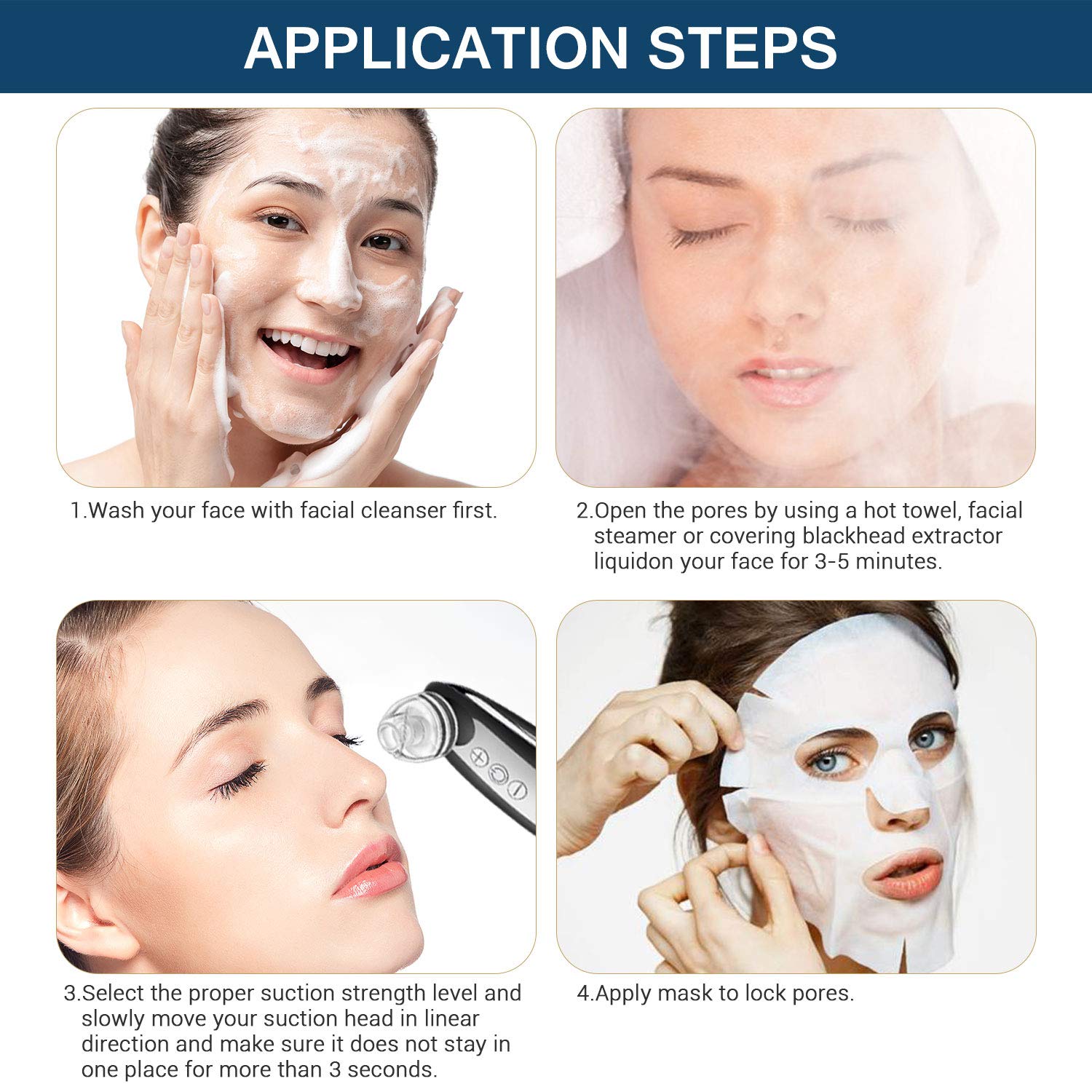 APPLICATION STEPS

1.Wash your face with facial cleanser first.

2.Open the pores by using a hot towel, facial steamer or covering blackhead extractor liquidon your face for 3-5 minutes.

3.Select the proper suction strength level and slowly move your suction head in linear direction and make sure it does not stay in one place for more than 3 seconds.

4.Apply mask to lock pores.